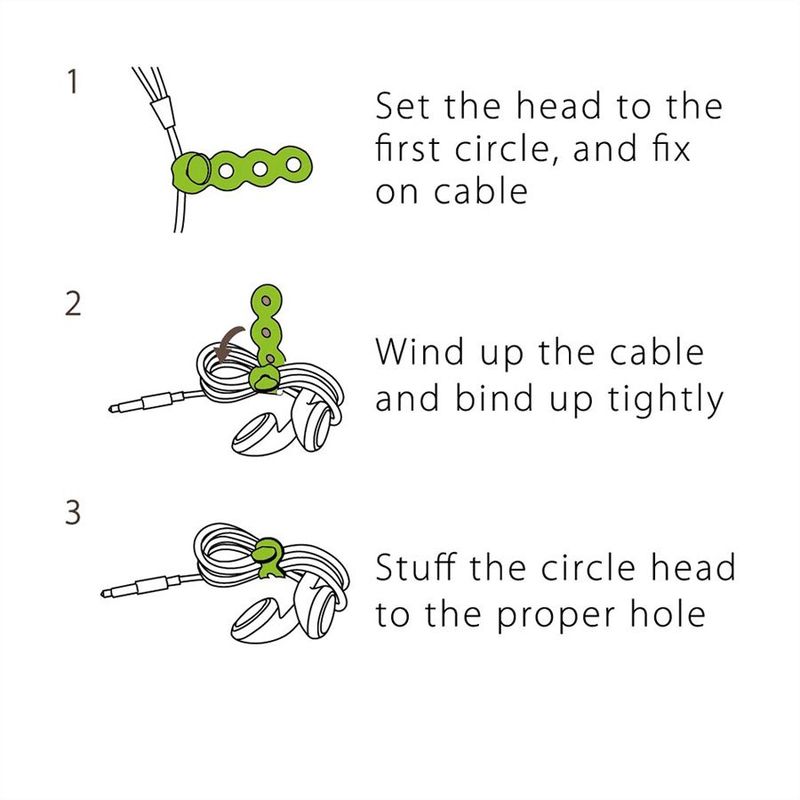 1

Set the head to the first circle, and fix on cable

2

Wind up the cable and bind up tightly

3

Stuff the circle head to the proper hole